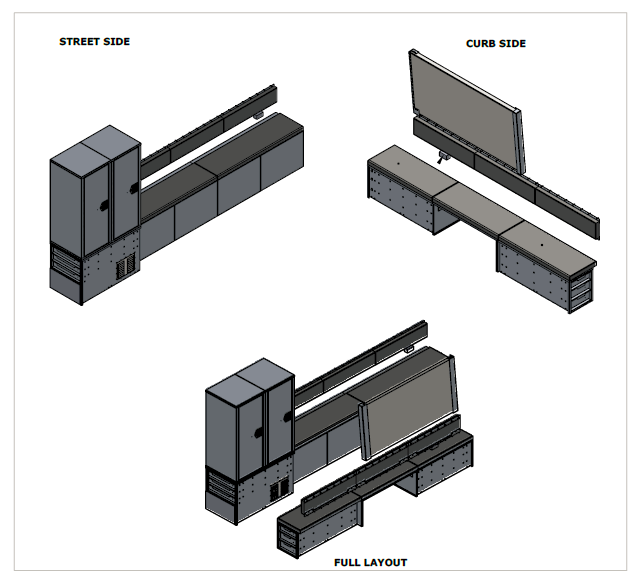 STREET SIDE

CURB SIDE

FULL LAYOUT